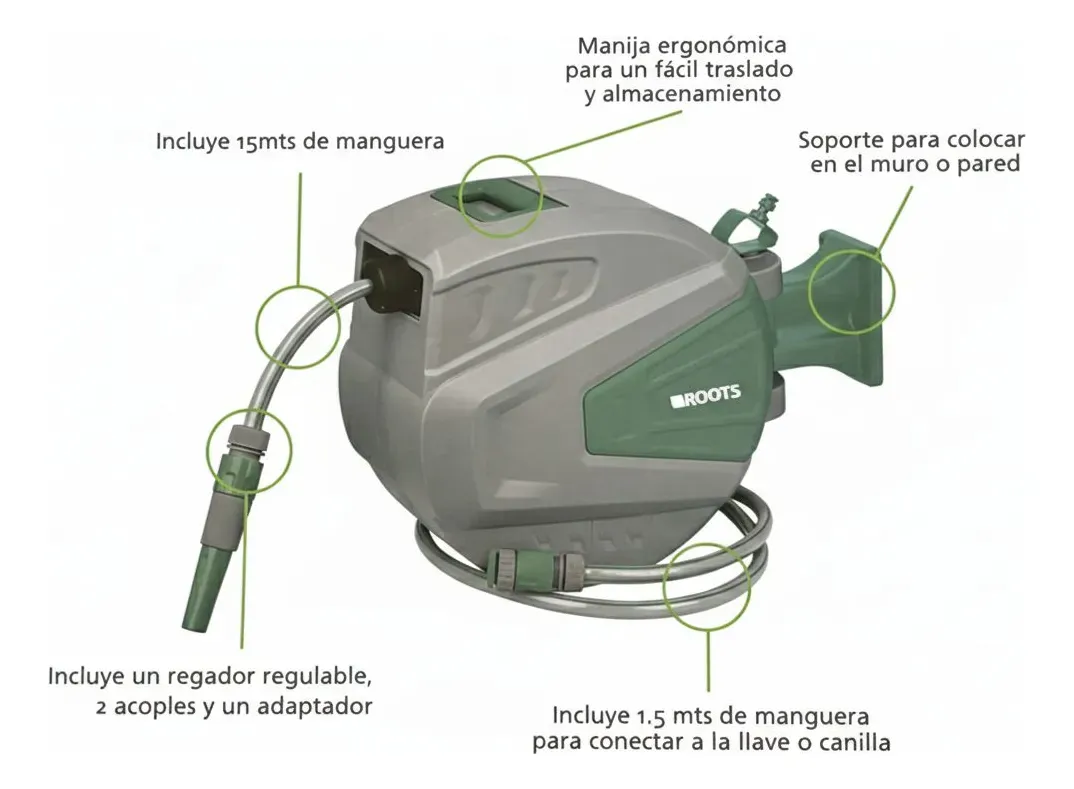 Manija ergonómica para un fácil traslado y almacenamiento

Incluye 15mts de manguera

Soporte para colocar en el muro o pared

ROOTS

Incluye un regador regulable, 2 acoples y un adaptador

Incluye 1.5 mts de manguera para conectar a la llave o canilla