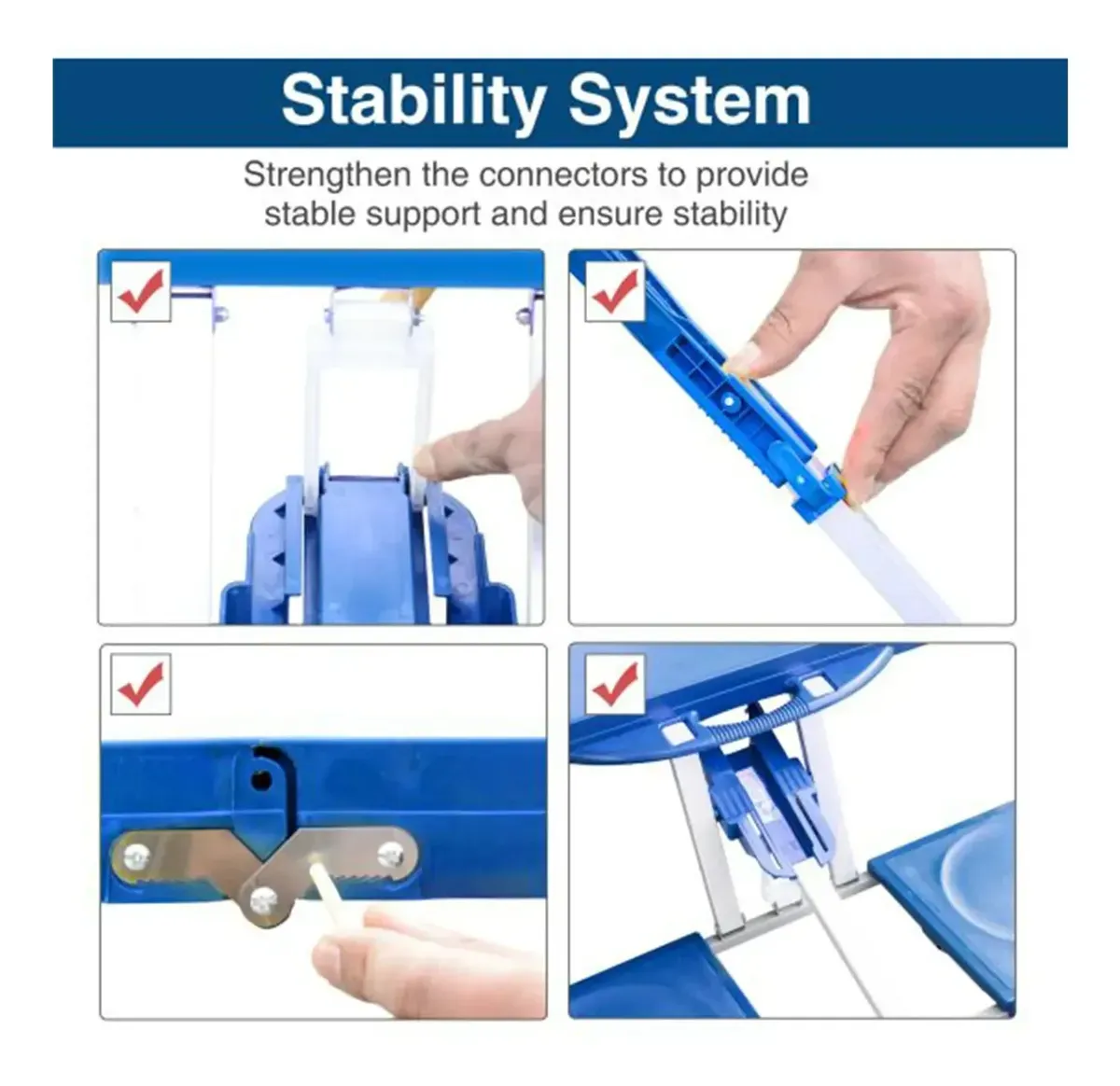 Stability System

Strengthen the connectors to provide stable support and ensure stability