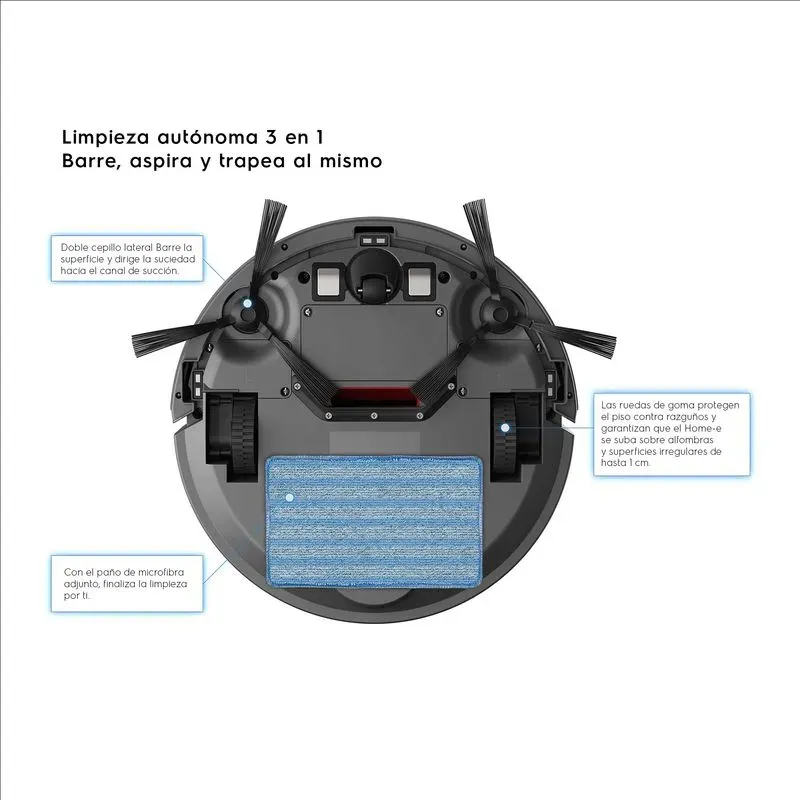 Limpieza autónoma 3 en 1
Barre, aspira y trapea al mismo

Doble cepillo lateral Barre la superficie y dirige la suciedad hacia el canal de succión.

Las ruedas de goma protegen el piso contra razguños y garantizan que el Home-e se suba sobre alfombras y superficies irregulares de hasta 1 cm.

Con el paño de microfibra adjunto, finaliza la limpieza por ti.