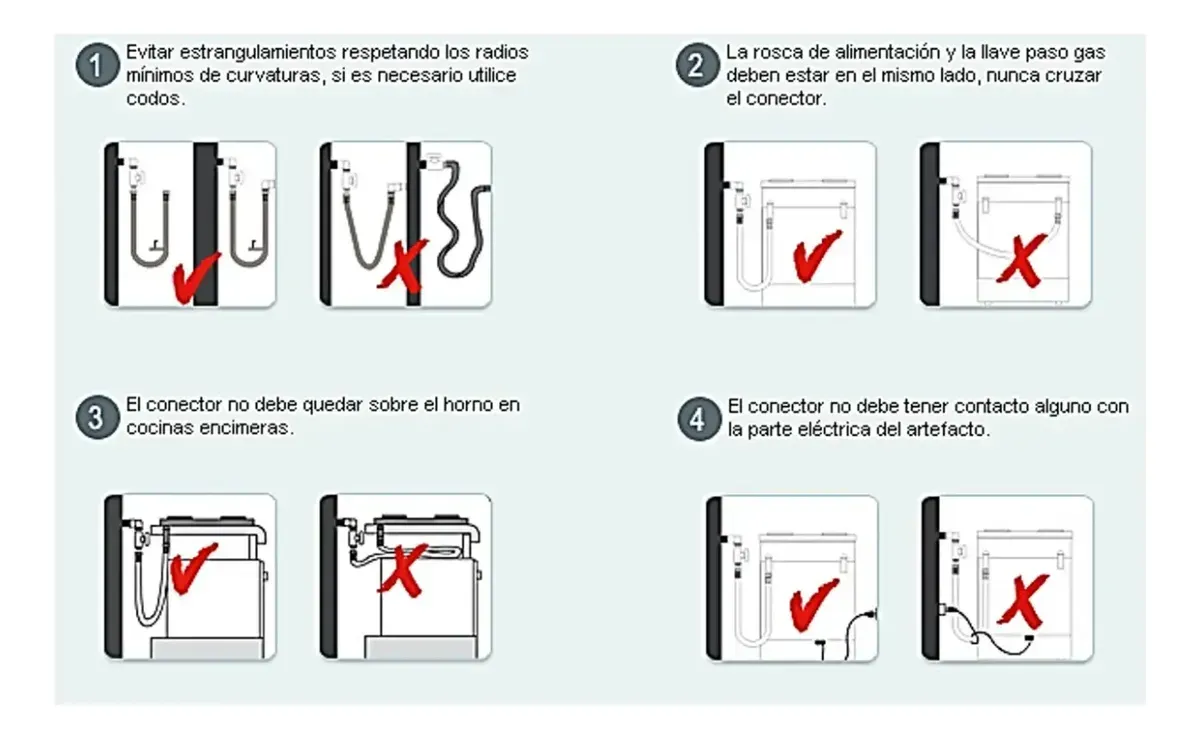 1 Evitar estrangulamientos respetando los radios mínimos de curvaturas, si es necesario utilice codos.

2 La rosca de alimentación y la llave paso gas deben estar en el mismo lado, nunca cruzar el conector.

3 El conector no debe quedar sobre el horno en cocinas encimeras.

4 El conector no debe tener contacto alguno con la parte eléctrica del artefacto.